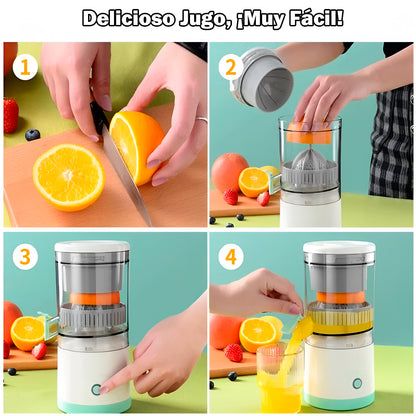 Delicioso Jugo, ¡Muy Fácil!

1

2

3

4